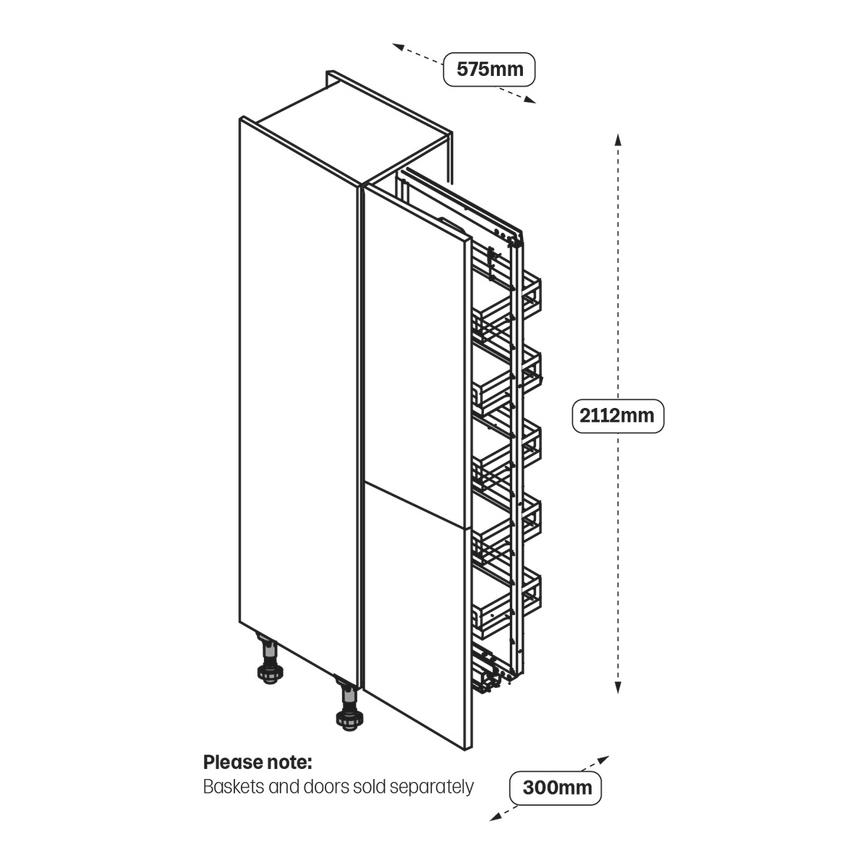 575mm

2112mm

Please note:
Baskets and doors sold separately

300mm