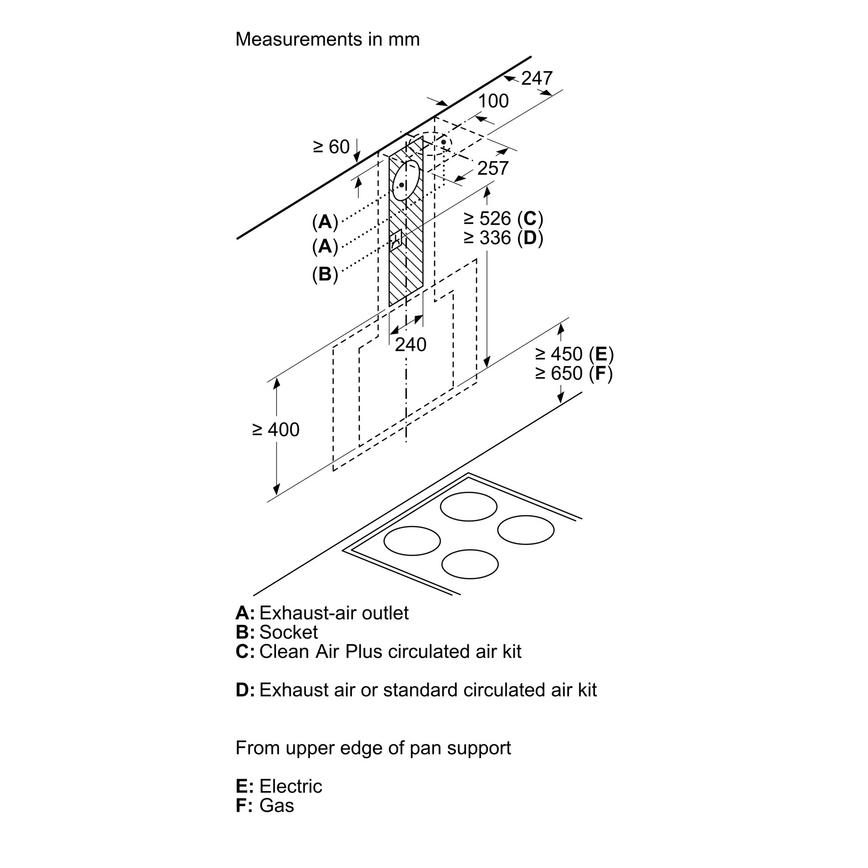 Measurements in mm

247
100
≥ 60
257
(A)
(A)
(B)
≥ 526 (C)
≥ 336 (D)
240
≥ 450 (E)
≥ 650 (F)
≥ 400

A: Exhaust-air outlet
B: Socket
C: Clean Air Plus circulated air kit

D: Exhaust air or standard circulated air kit

From upper edge of pan support

E: Electric
F: Gas