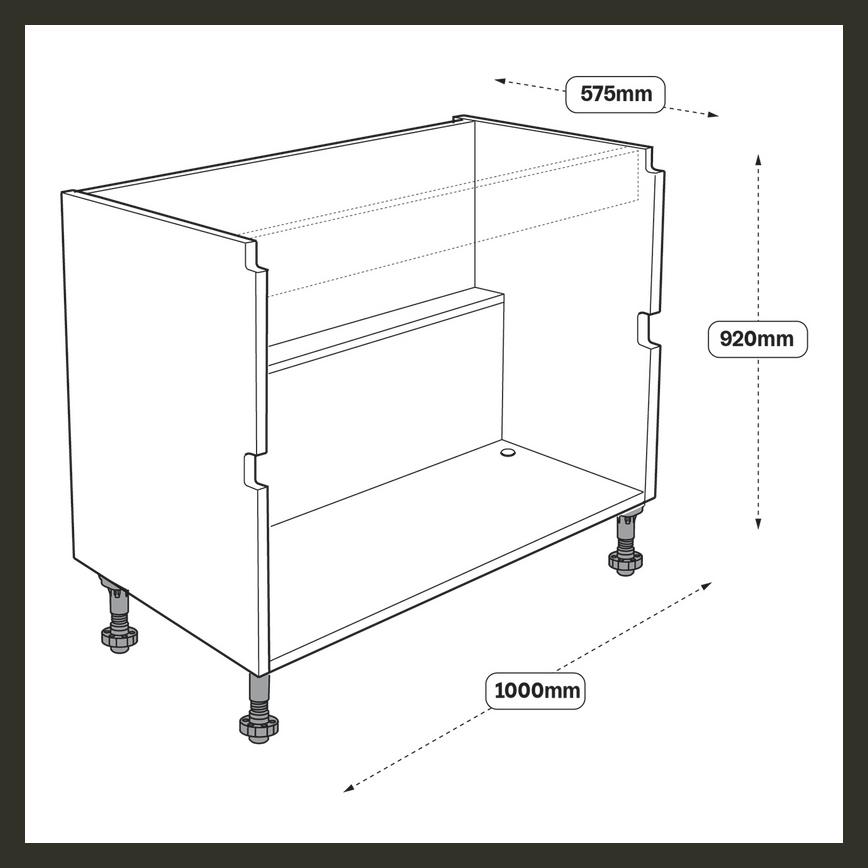 575mm

920mm

1000mm