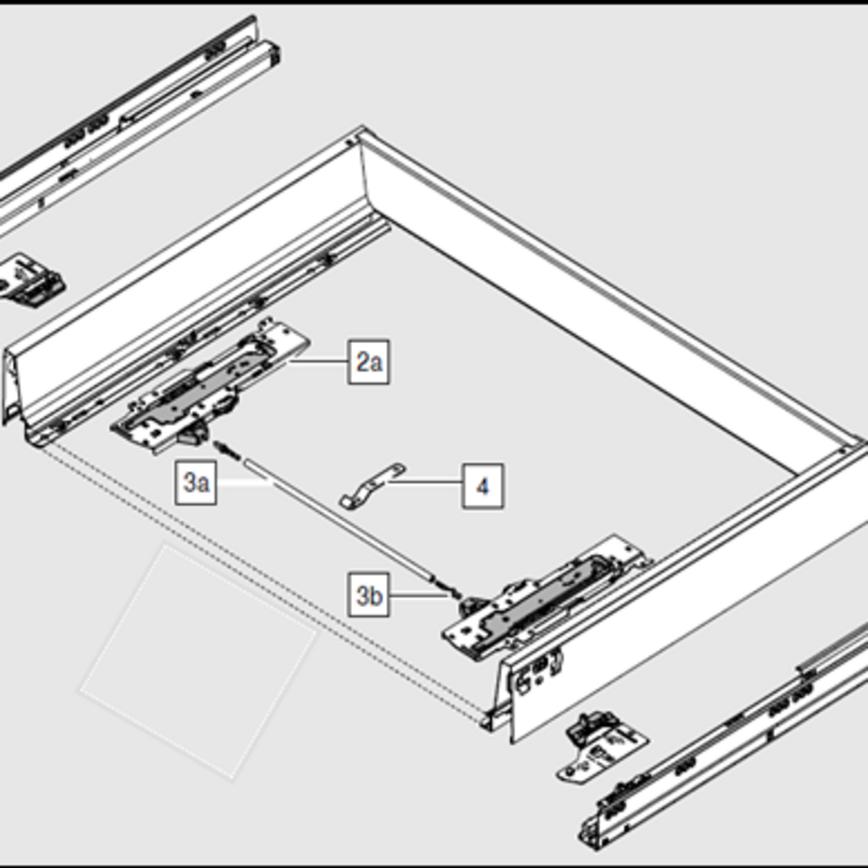 2a
3a
4
3b